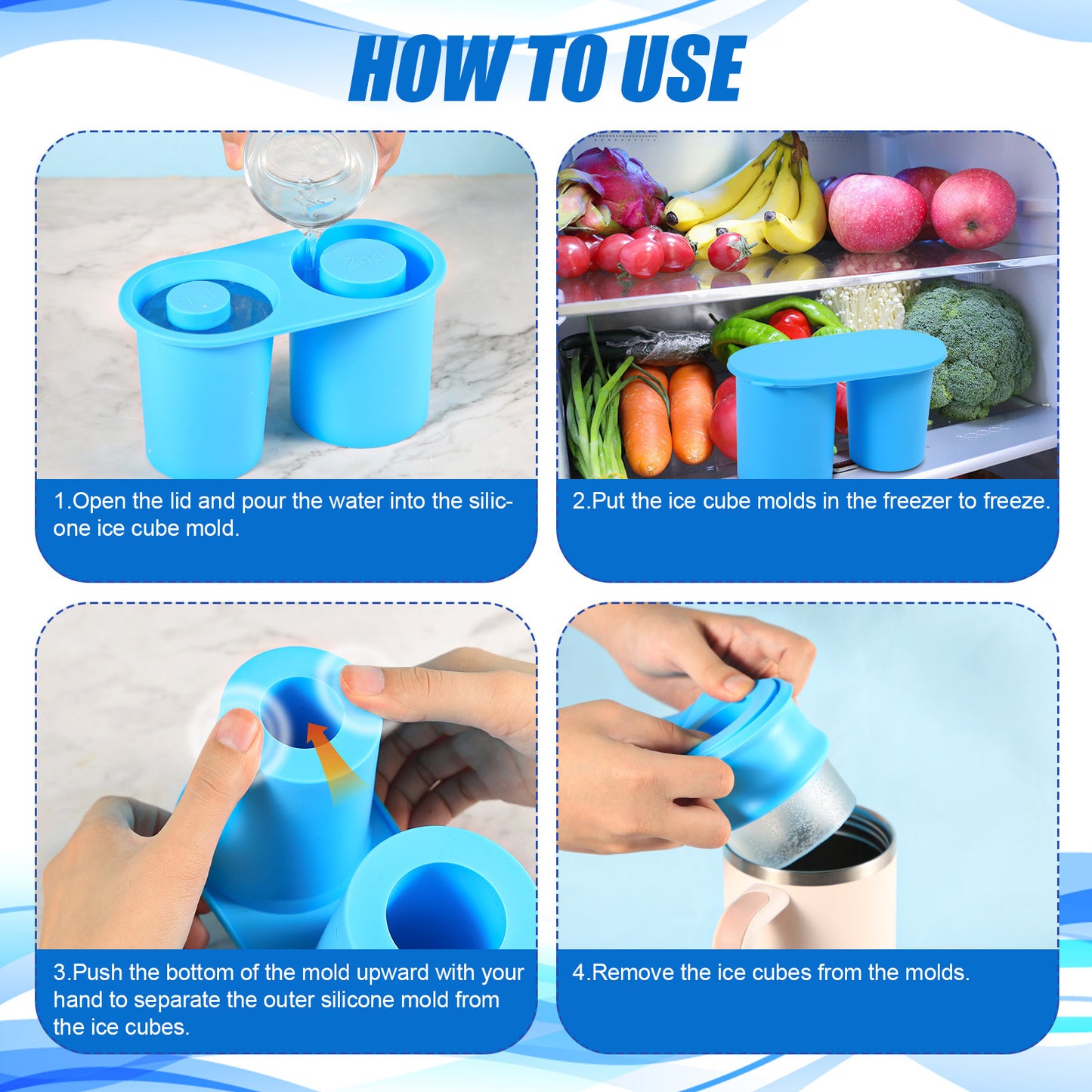 HOW TO USE

1st

2nd

1.Open the lid and pour the water into the silicone ice cube mold.

2.Put the ice cube molds in the freezer to freeze.

3.Push the bottom of the mold upward with your hand to separate the outer silicone mold from the ice cubes.

4.Remove the ice cubes from the molds.